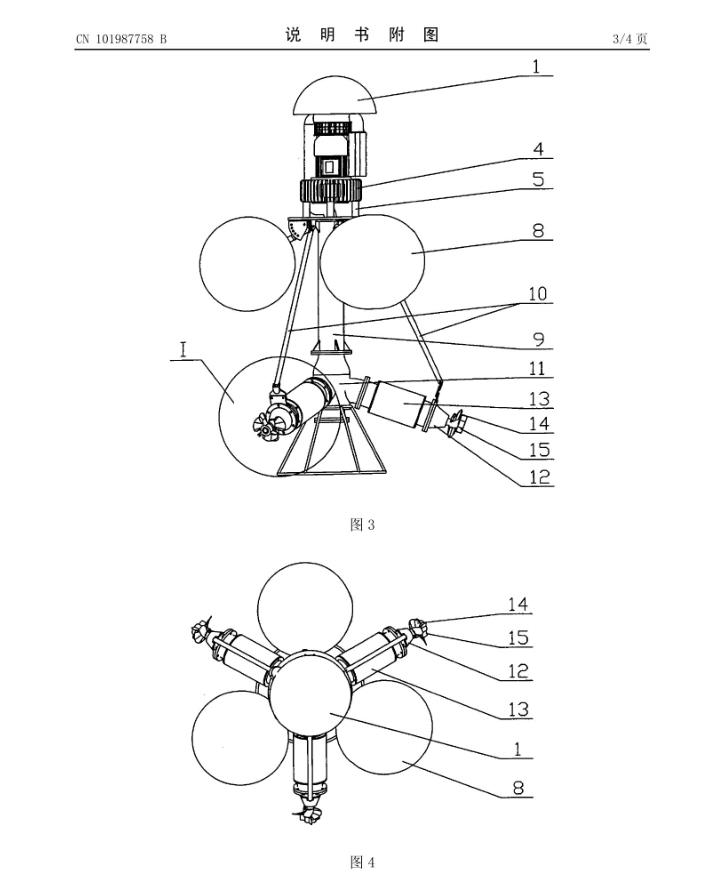 CN 101987758 B

说 明 书 附 图

3/4 页

1
4
5
8
10
9
I
11
13
14
15
12

图 3

14
15
12
13
1
8

图 4